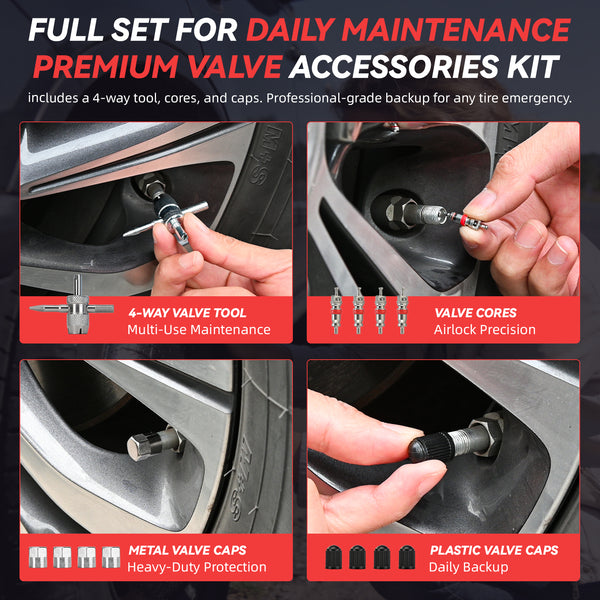 FULL SET FOR DAILY MAINTENANCE
PREMIUM VALVE ACCESSORIES KIT

includes a 4-way tool, cores, and caps. Professional-grade backup for any tire emergency.

M+S

4-WAY VALVE TOOL
Multi-Use Maintenance

VALVE CORES
Airlock Precision

M+S

METAL VALVE CAPS
Heavy-Duty Protection

PLASTIC VALVE CAPS
Daily Backup