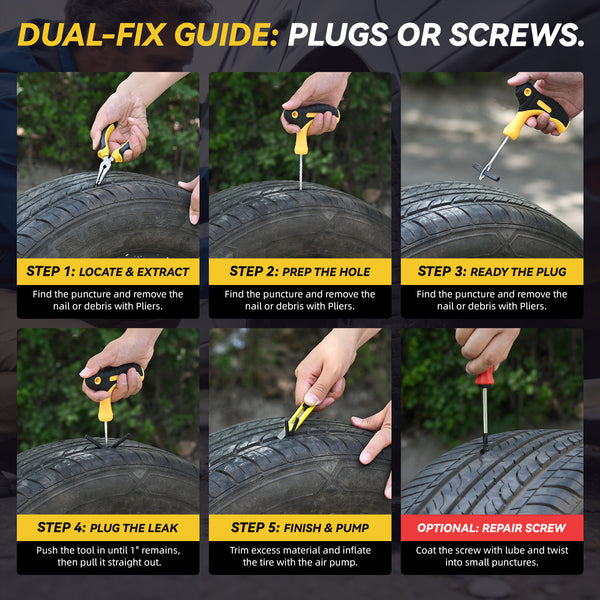 DUAL-FIX GUIDE: PLUGS OR SCREWS.

STEP 1: LOCATE & EXTRACT
Find the puncture and remove the nail or debris with Pliers.

STEP 2: PREP THE HOLE
Find the puncture and remove the nail or debris with Pliers.

STEP 3: READY THE PLUG
Find the puncture and remove the nail or debris with Pliers.

STEP 4: PLUG THE LEAK
Push the tool in until 1" remains, then pull it straight out.

STEP 5: FINISH & PUMP
Trim excess material and inflate the tire with the air pump.

OPTIONAL: REPAIR SCREW
Coat the screw with lube and twist into small punctures.